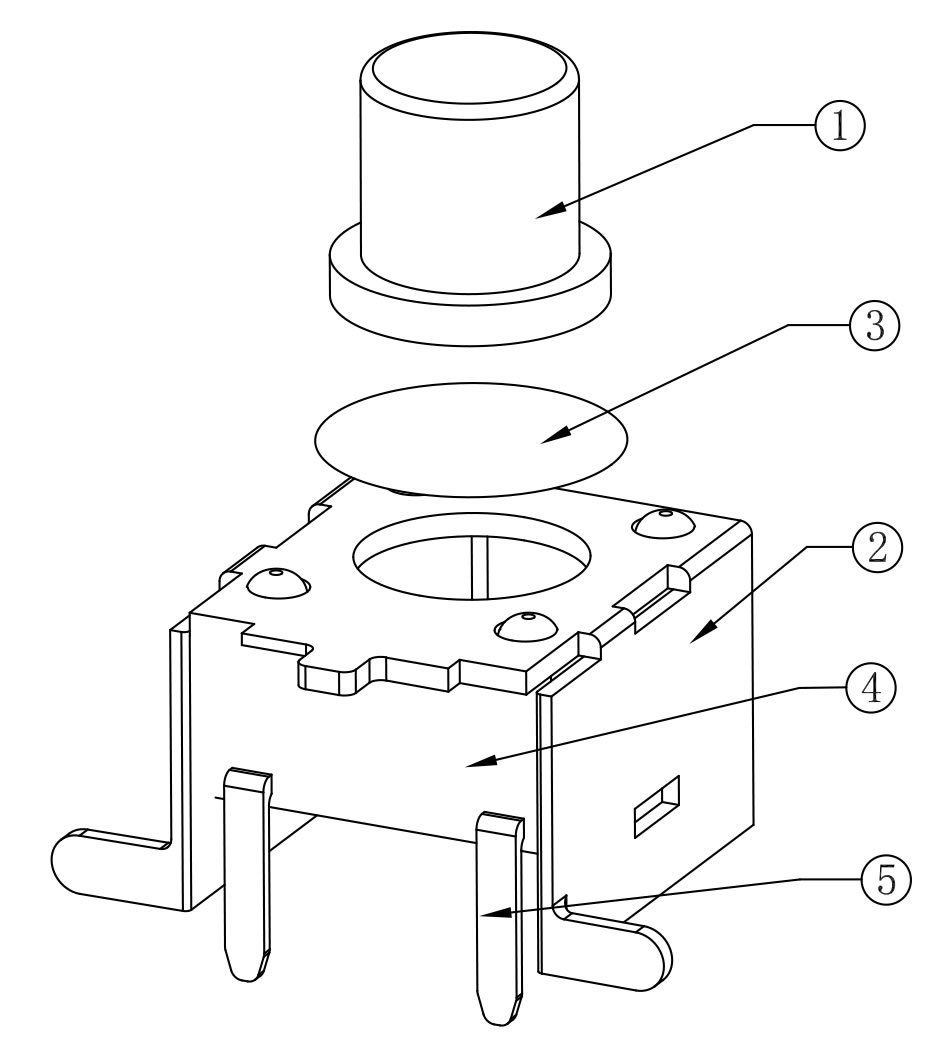 1
3
2
4
5